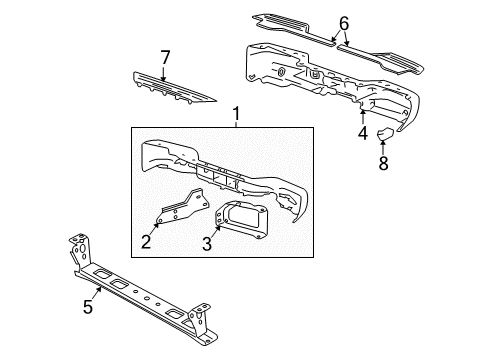 6
7
1
4
8
2
3
5