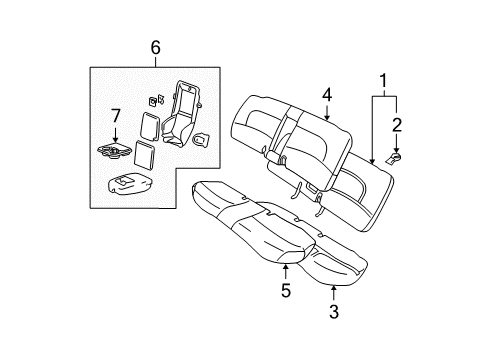 6
7
4
1
2
5
3