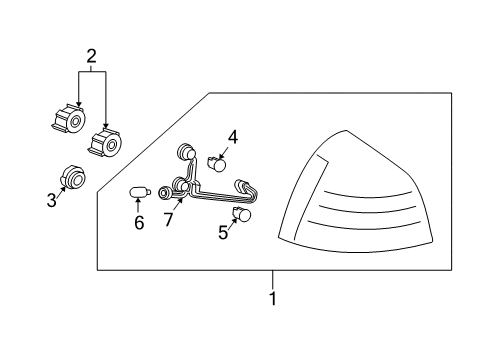 2
4
3
6
7
5
1