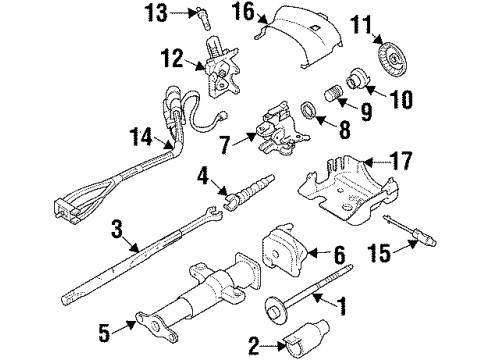 13
16
11
12
10
9
8
14
7
17
4
3
6
15
1
5
2