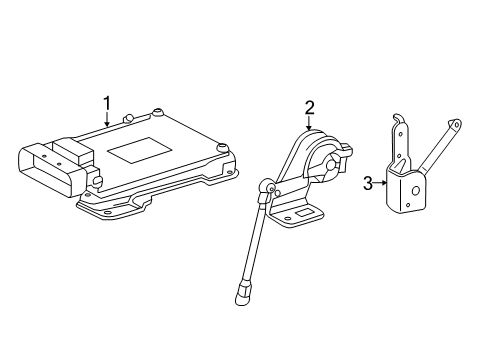 1
2
3