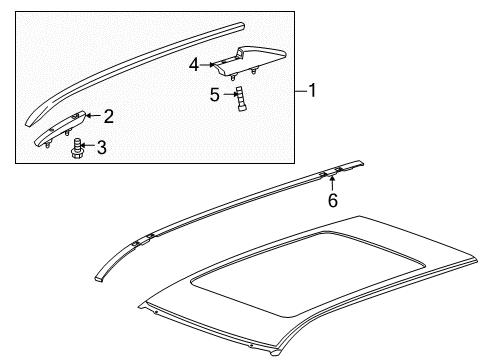 4
5
1
2
3
6