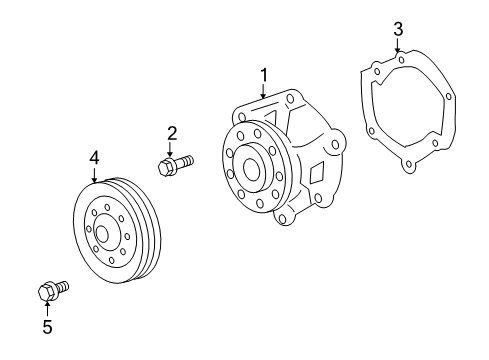 3
1
2
4
5