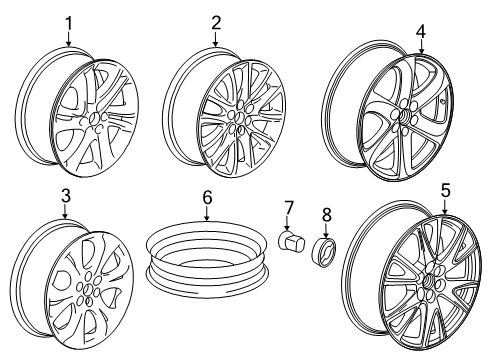 1
2
4
3
6
7
8
5