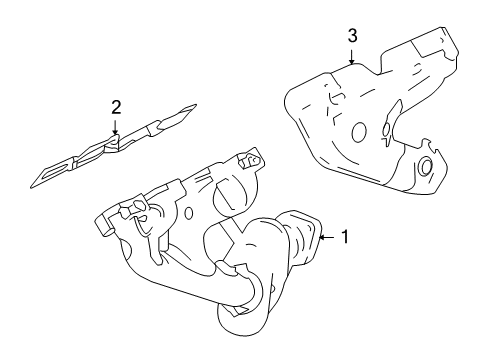 3
2
1