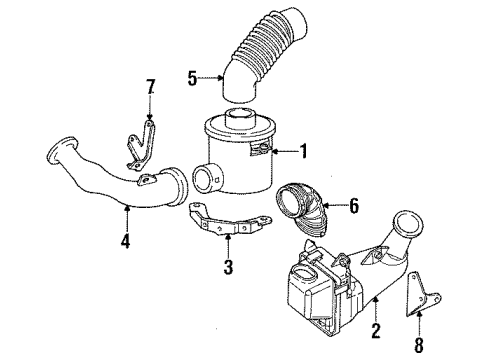 5
7
1
6
4
3
2
8