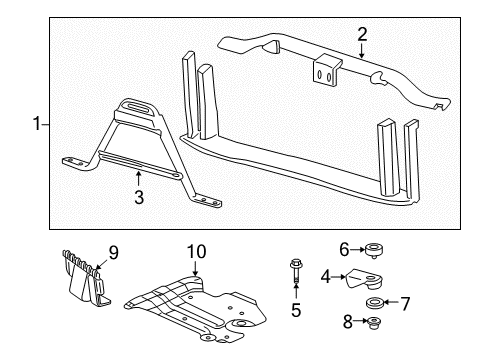 2
1
3
9
10
6
4
5
7
8