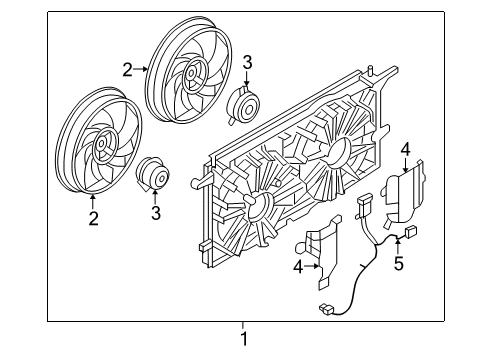 2
3
2
3
4
4
5
1