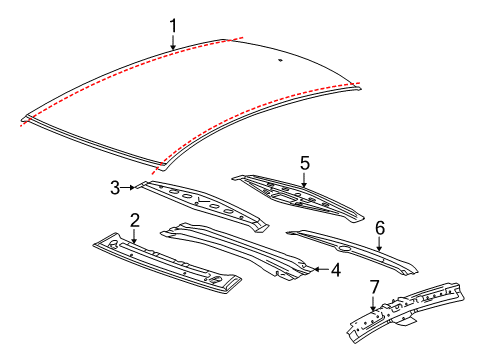 1
5
3
2
6
4
7