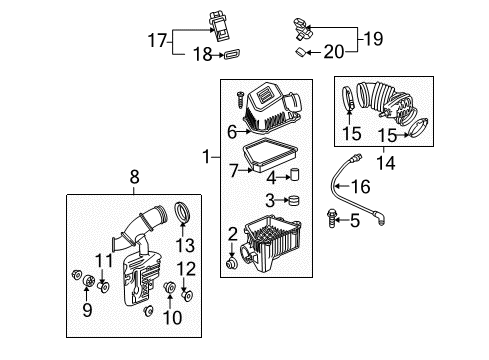 17
18
19
20
1
6
7
4
3
2
15
15
14
16
5
8
13
11
12
9
10