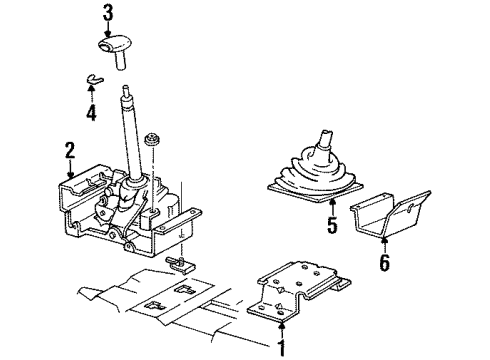 3
4
2
5
6
1