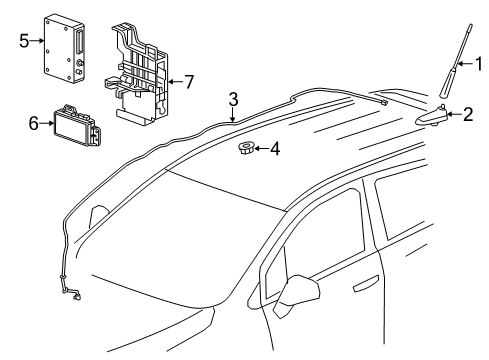 5
7
1
3
2
6
4