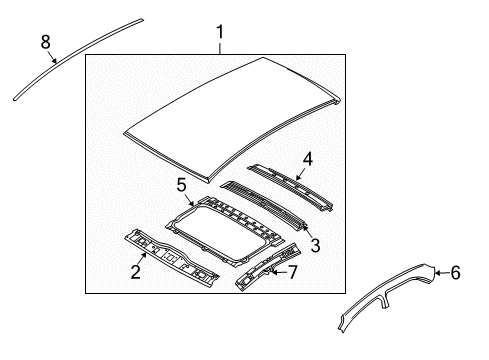 8
1
4
5
3
2
7
6