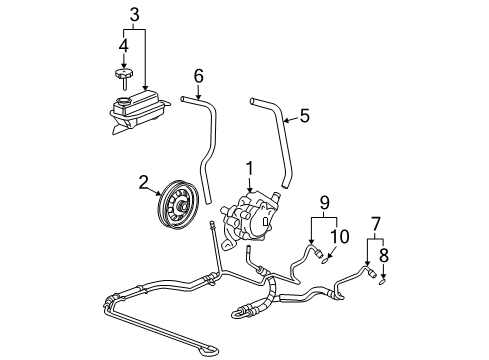 3
4
6
5
1
2
9
10
7
8