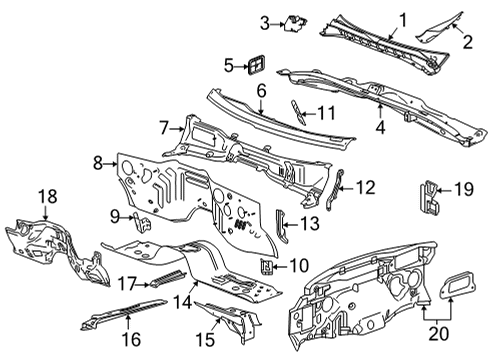 3
1
2
5
6
11
4
7
8
12
19
18
9
13
10
17
14
16
15
20