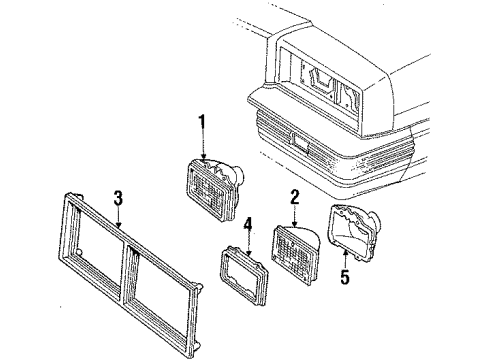 1
3
2
4
5