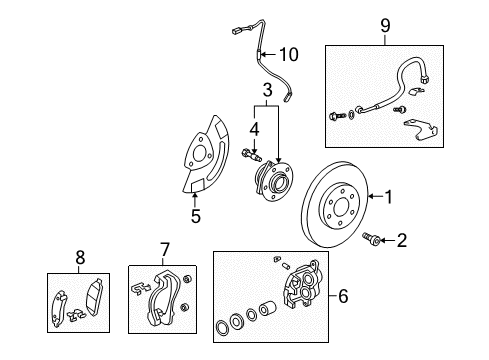 9
10
3
4
5
1
2
8
7
6