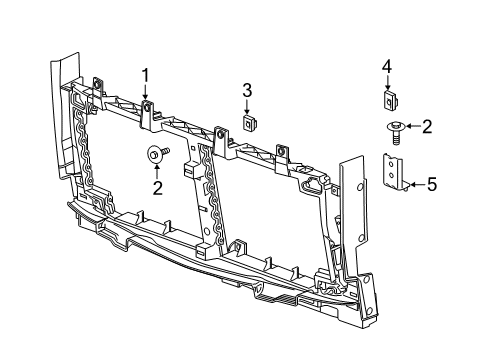 1
3
4
2
2
5