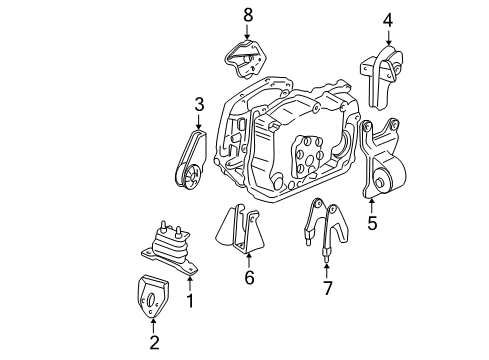 8
4
3
5
6
7
1
2