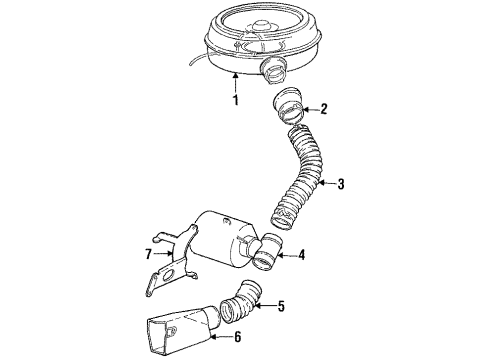 1
2
3
7
4
5
6