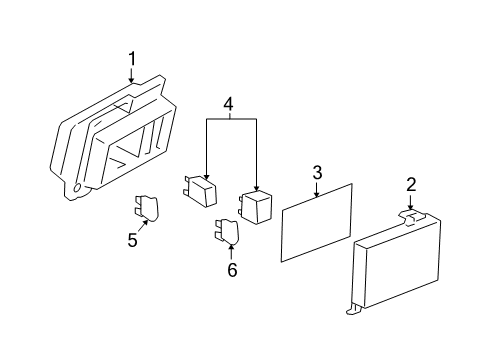 1
4
3
2
5
6