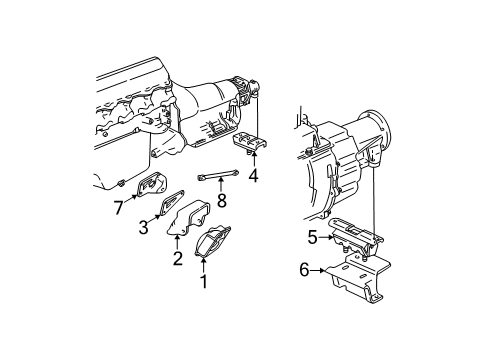 4
8
7
3
2
1
5
6