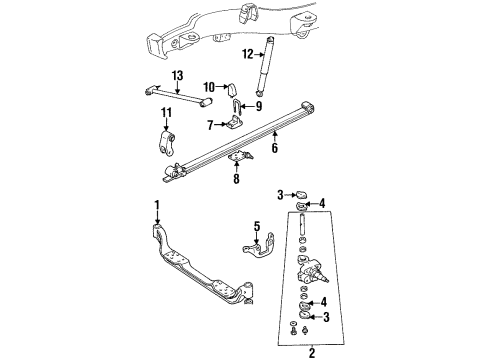 12
13
10
9
11
7
6
8
3
4
1
5
4
3
2