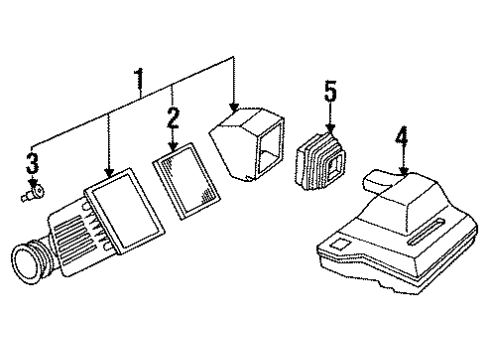 1
2
3
5
4