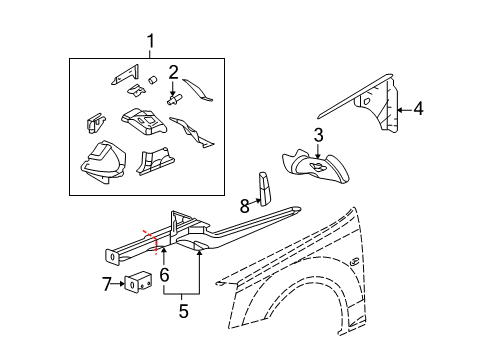 1
2
4
3
8
6
7
5