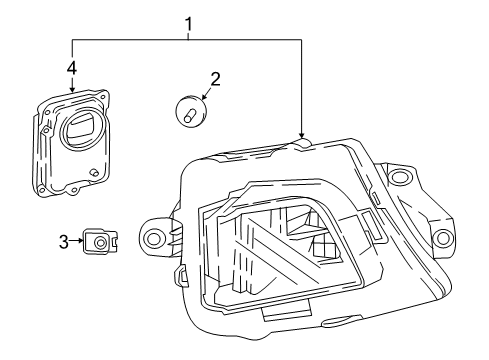 1
4
2
3