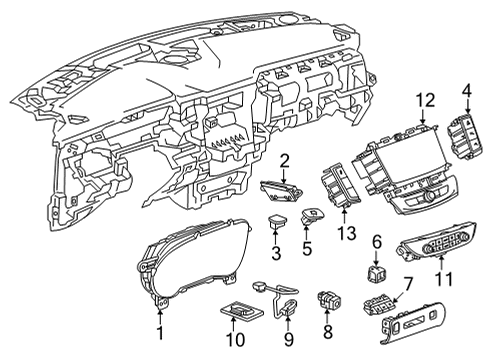 12
4
2
13
3
5
6
11
7
1
10
9
8