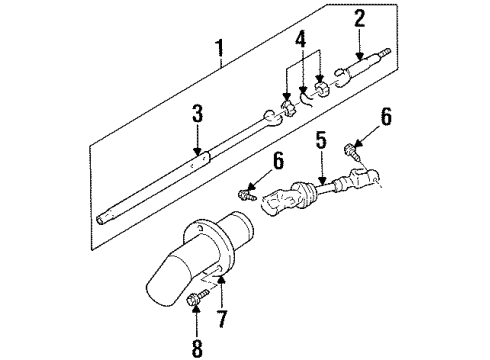 1
2
4
3
6
5
6
7
8