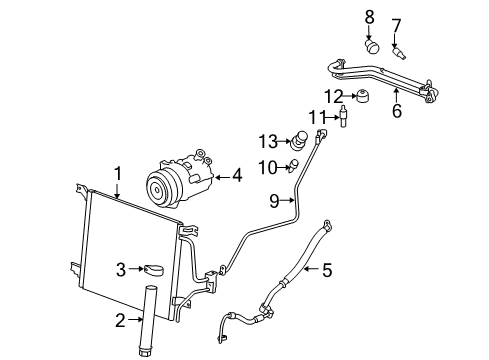 8
7
12
6
11
13
10
1
4
9
3
5
2