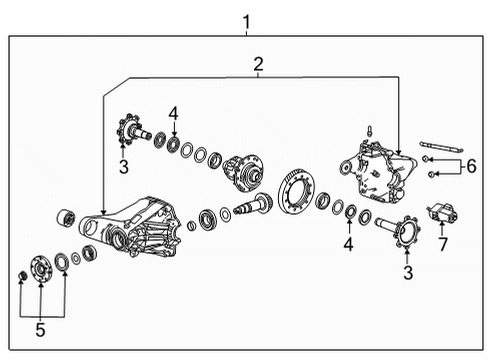 1
2
4
3
6
4
7
3
5