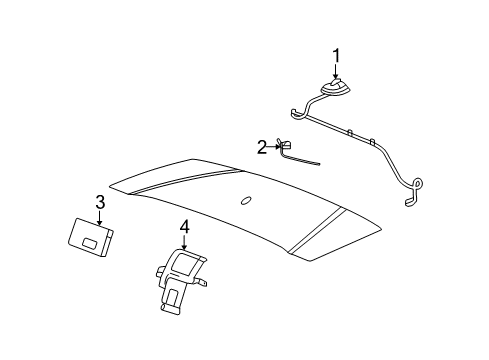 1
2
3
4