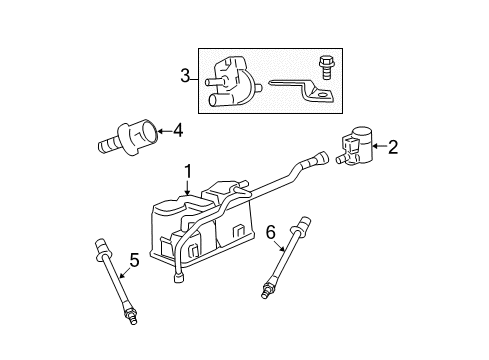 3
4
2
1
6
5