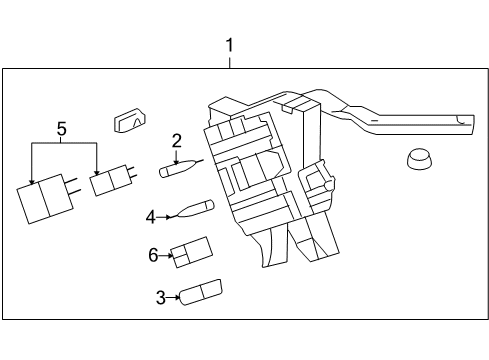 1
5
2
4
6
3