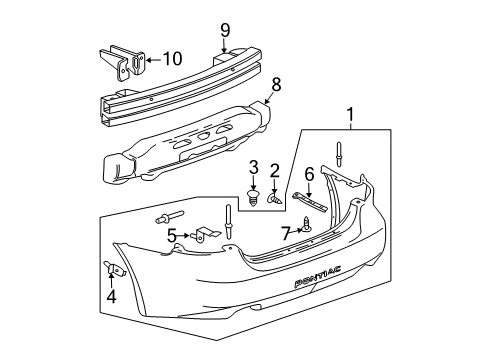 9
10
8
1
3
2
6
5
7
4
PONTIAC