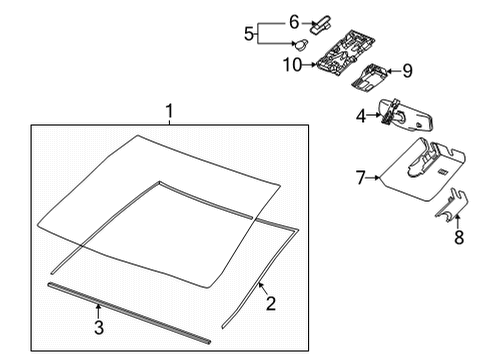 6
5
10
9
1
4
7
8
2
3