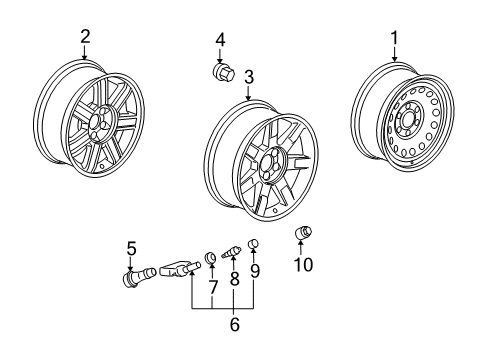 2
4
3
1
5
7
8
9
10
6