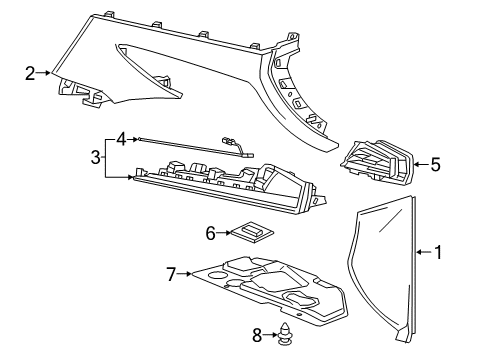 2
4
3
5
6
1
7
8