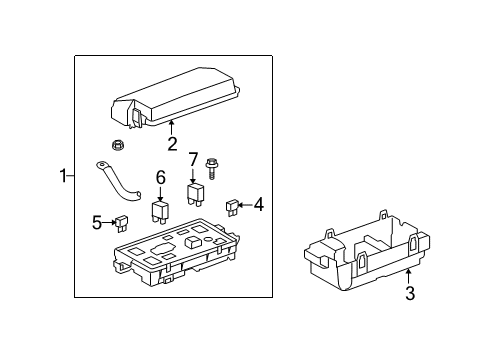 1
2
7
6
4
5
3