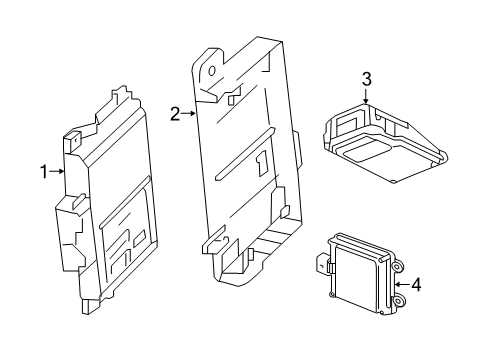 1
2
3
4