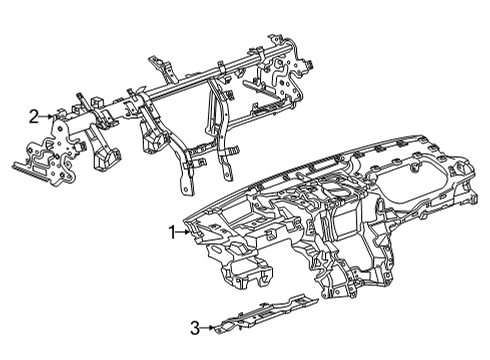 2
1
3