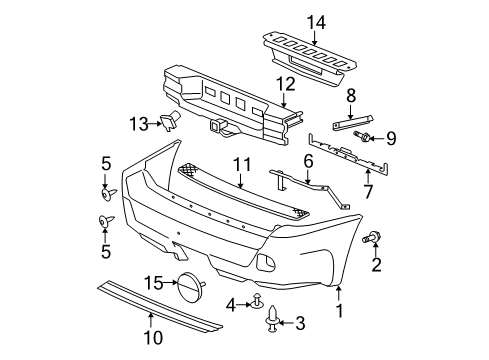 14
12
8
13
9
5
11
6
7
5
2
15
4
3
1
10