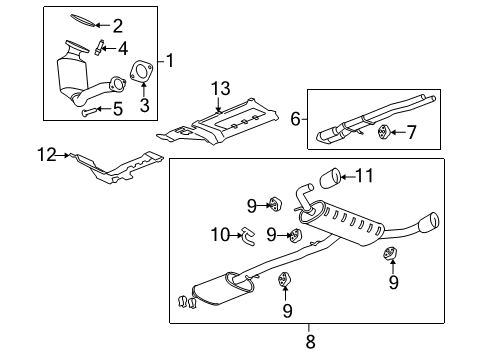 2
4
1
3
5
13
6
7
12
11
9
10
9
9
9
8