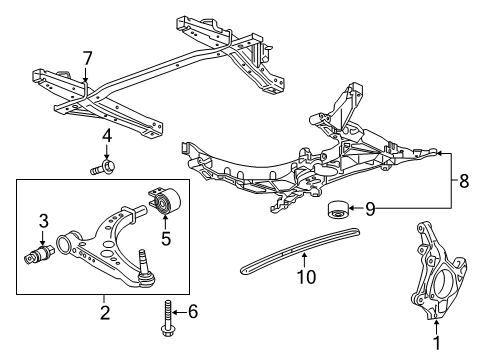 7
4
8
9
3
5
10
2
6
1