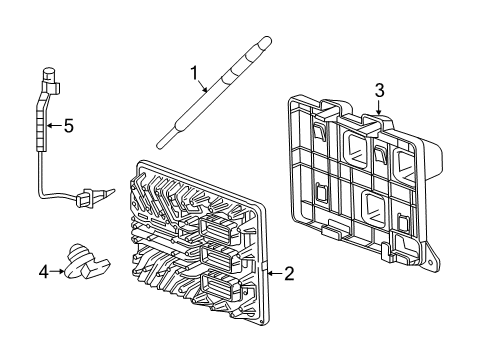 1
3
5
4
2