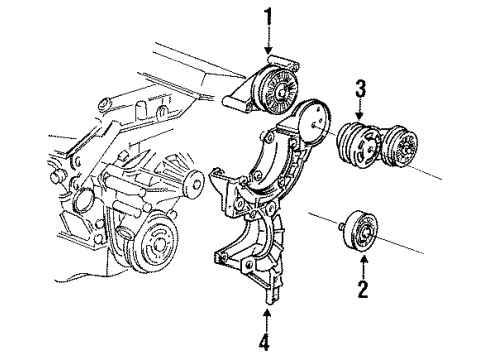 1
3
2
4