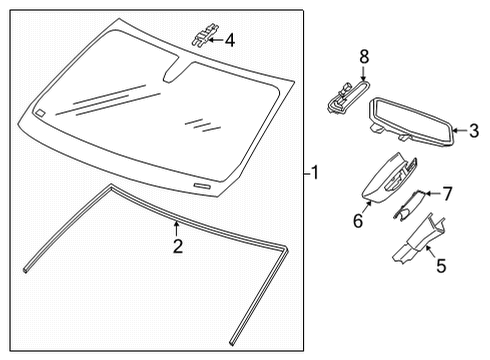 4
8
3
1
7
6
2
5